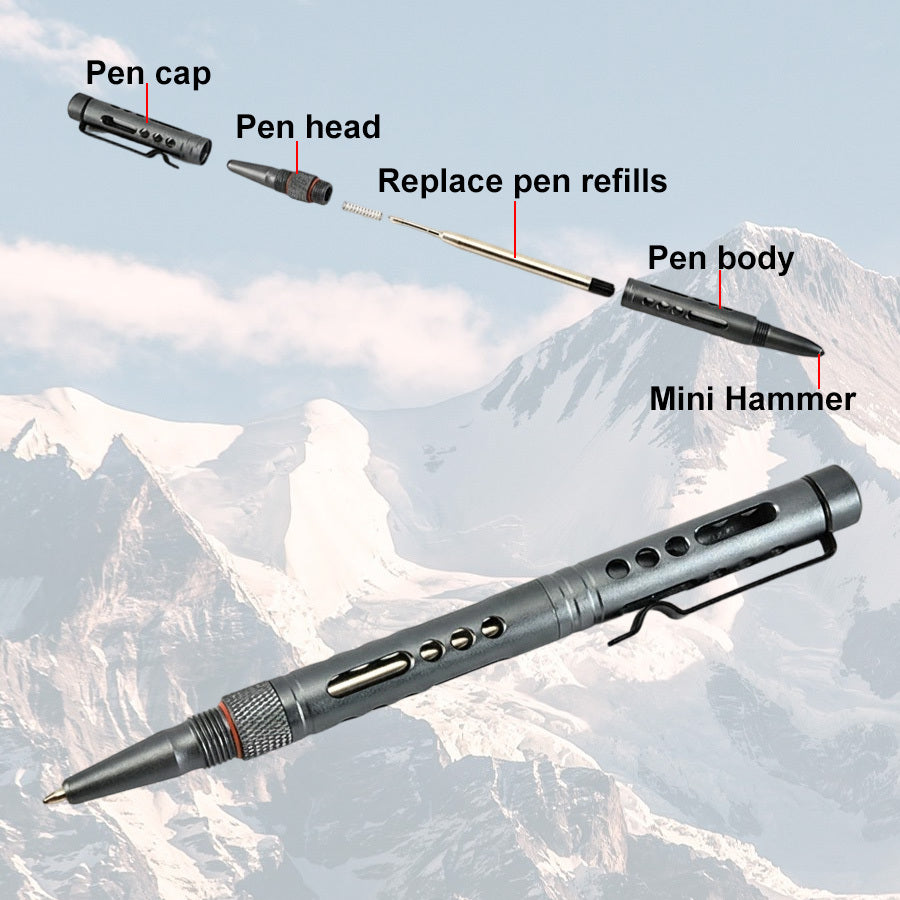 Pen cap
Pen head
Replace pen refills
Pen body
Mini Hammer